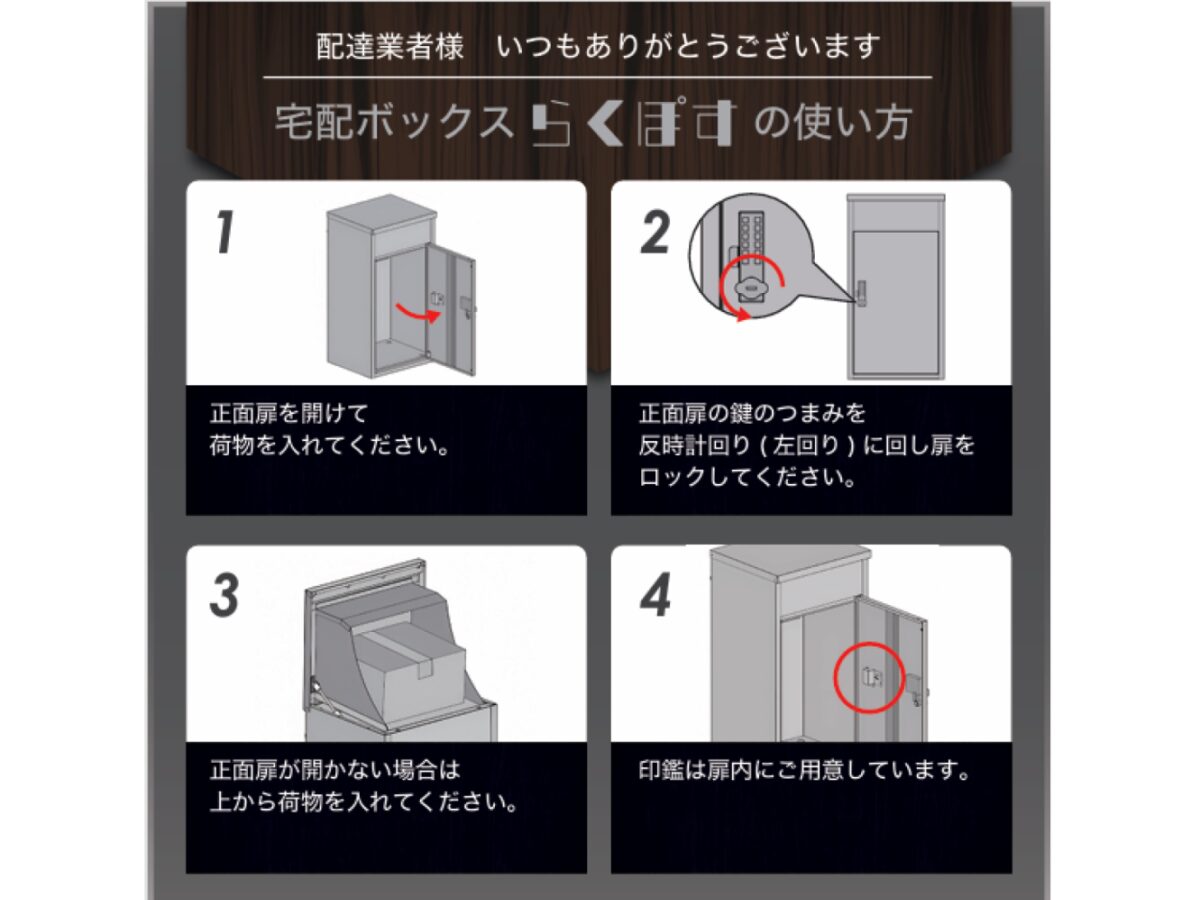 配達業者様　いつもありがとうございます

宅配ボックス らくぽす の使い方

1

正面扉を開けて
荷物を入れてください。

2

正面扉の鍵のつまみを
反時計回り ( 左回り ) に回し扉を
ロックしてください。

3

正面扉が開かない場合は
上から荷物を入れてください。

4

印鑑は扉内にご用意しています。