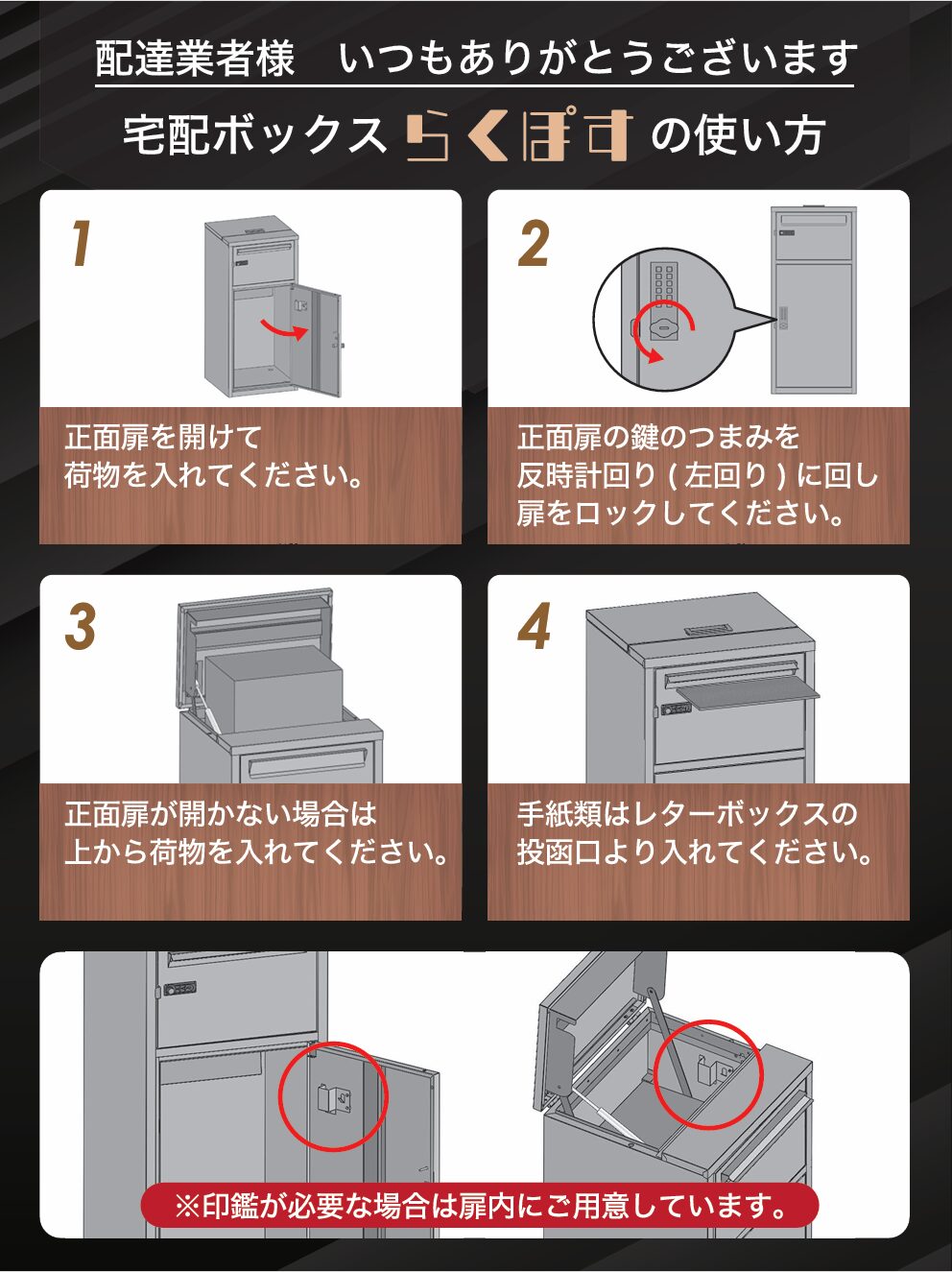 配達業者様　いつもありがとうございます

宅配ボックス らくぽす の使い方

1

正面扉を開けて
荷物を入れてください。

2

正面扉の鍵のつまみを
反時計回り ( 左回り ) に回し
扉をロックしてください。

3

正面扉が開かない場合は
上から荷物を入れてください。

4

手紙類はレターボックスの
投函口より入れてください。

※印鑑が必要な場合は扉内にご用意しています。